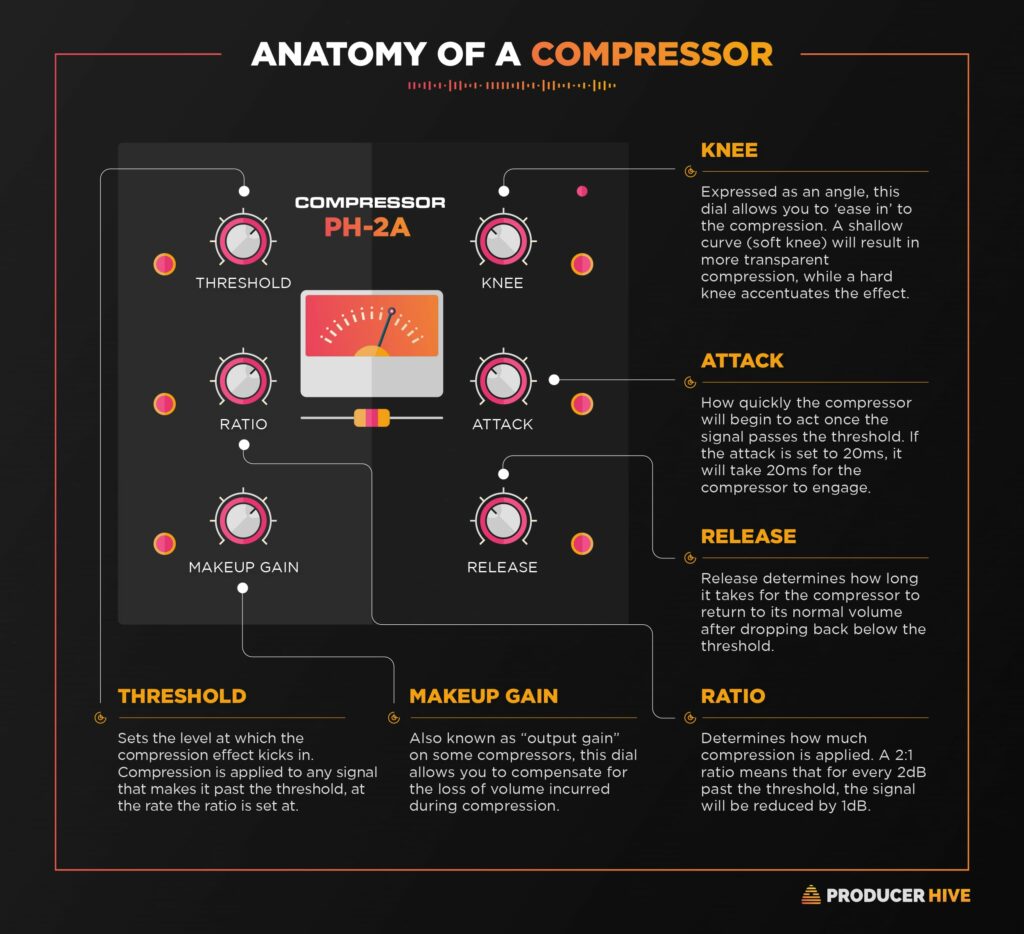 ANATOMY OF A COMPRESSOR

COMPRESSOR
PH-2A

THRESHOLD

KNEE

RATIO

ATTACK

MAKEUP GAIN

RELEASE

KNEE

Expressed as an angle, this dial allows you to 'ease in' to the compression. A shallow curve (soft knee) will result in more transparent compression, while a hard knee accentuates the effect.

ATTACK

How quickly the compressor will begin to act once the signal passes the threshold. If the attack is set to 20ms, it will take 20ms for the compressor to engage.

RELEASE

Release determines how long it takes for the compressor to return to its normal volume after dropping back below the threshold.

THRESHOLD

Sets the level at which the compression effect kicks in. Compression is applied to any signal that makes it past the threshold, at the rate the ratio is set at.

MAKEUP GAIN

Also known as "output gain" on some compressors, this dial allows you to compensate for the loss of volume incurred during compression.

RATIO

Determines how much compression is applied. A 2:1 ratio means that for every 2dB past the threshold, the signal will be reduced by 1dB.

PRODUCER HIVE